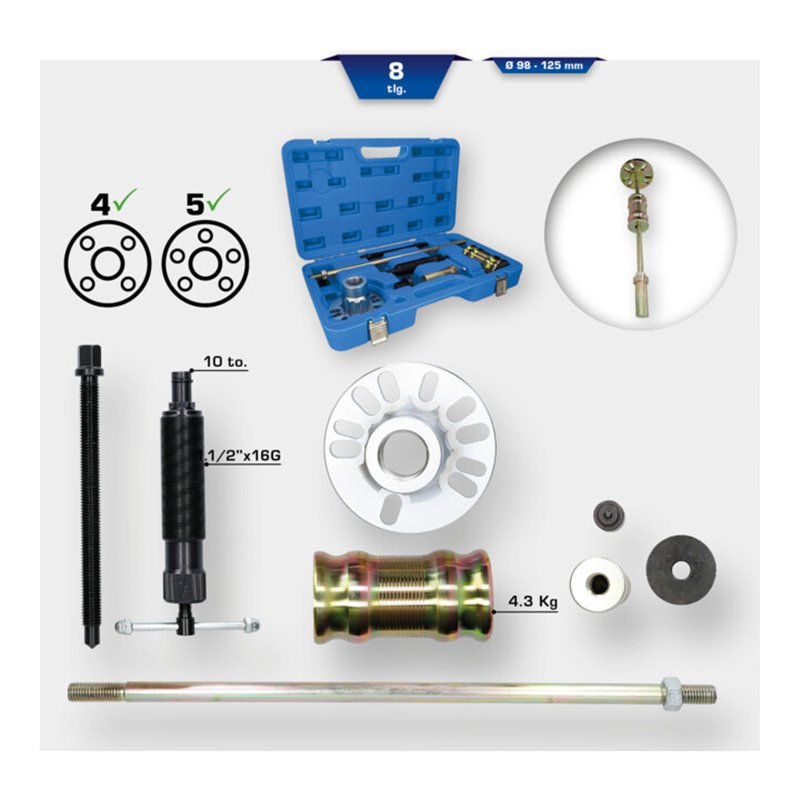 8
tlg.

Ø 98 - 125 mm

4✓

5✓

10 to.

1/2"x16G

4.3 Kg