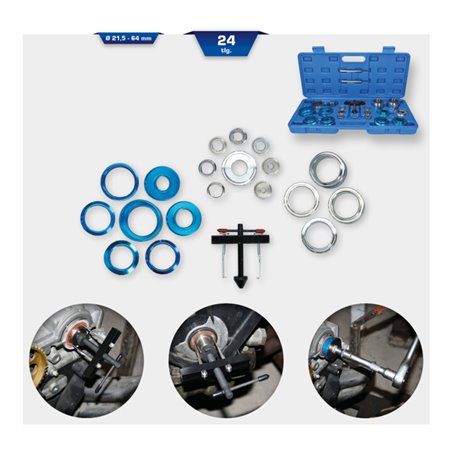 Ø 21,5 - 64 mm

24 tlg.