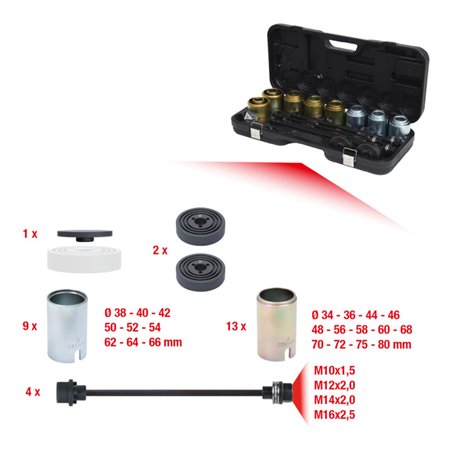 1 x

2 x

9 x

Ø 38 - 40 - 42
50 - 52 - 54
62 - 64 - 66 mm

13 x

Ø 34 - 36 - 44 - 46
48 - 56 - 58 - 60 - 68
70 - 72 - 75 - 80 mm

4 x

M10x1,5
M12x2,0
M14x2,0
M16x2,5