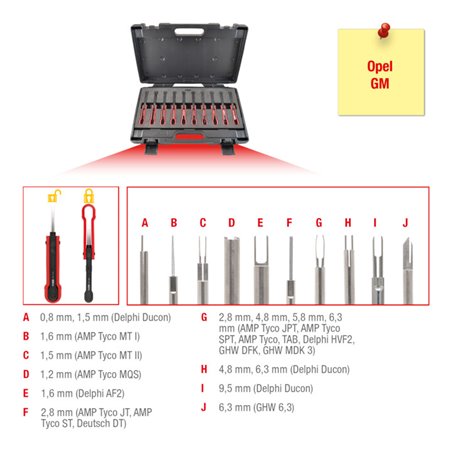 Opel
GM

A B C D E F G H I J

A 0,8 mm, 1,5 mm (Delphi Ducon)

B 1,6 mm (AMP Tyco MT I)

C 1,5 mm (AMP Tyco MT II)

D 1,2 mm (AMP Tyco MQS)

E 1,6 mm (Delphi AF2)

F 2,8 mm (AMP Tyco JT, AMP Tyco ST, Deutsch DT)

G 2,8 mm, 4,8 mm, 5,8 mm, 6,3 mm (AMP Tyco JPT, AMP Tyco SPT, AMP Tyco, TAB, Delphi HVF2, GHW DFK, GHW MDK 3)

H 4,8 mm, 6,3 mm (Delphi Ducon)

I 9,5 mm (Delphi Ducon)

J 6,3 mm (GHW 6,3)