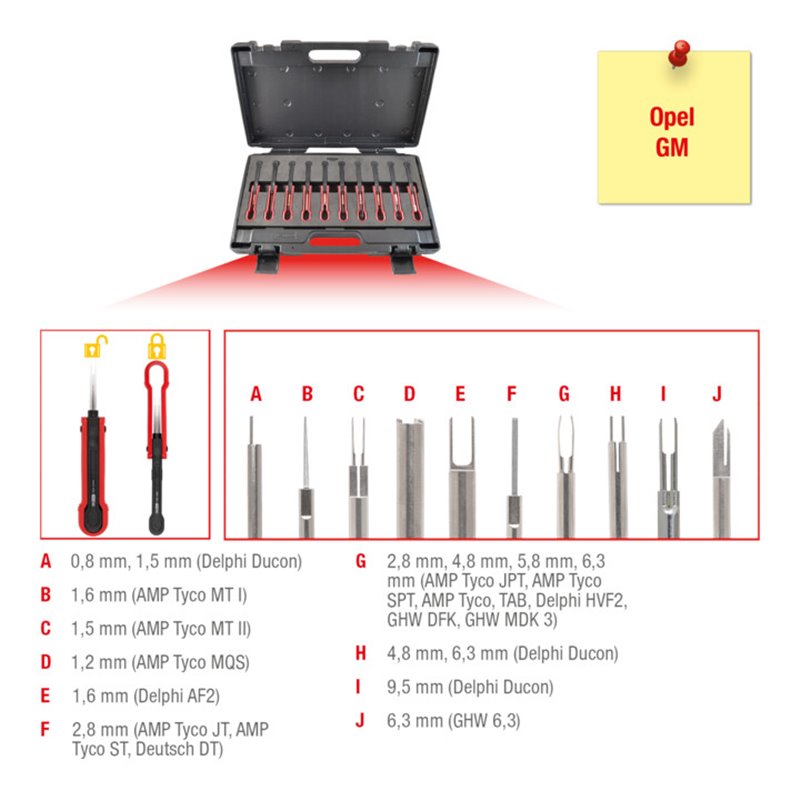 Opel
GM

A B C D E F G H I J

A 0,8 mm, 1,5 mm (Delphi Ducon)

B 1,6 mm (AMP Tyco MT I)

C 1,5 mm (AMP Tyco MT II)

D 1,2 mm (AMP Tyco MQS)

E 1,6 mm (Delphi AF2)

F 2,8 mm (AMP Tyco JT, AMP Tyco ST, Deutsch DT)

G 2,8 mm, 4,8 mm, 5,8 mm, 6,3 mm (AMP Tyco JPT, AMP Tyco SPT, AMP Tyco, TAB, Delphi HVF2, GHW DFK, GHW MDK 3)

H 4,8 mm, 6,3 mm (Delphi Ducon)

I 9,5 mm (Delphi Ducon)

J 6,3 mm (GHW 6,3)