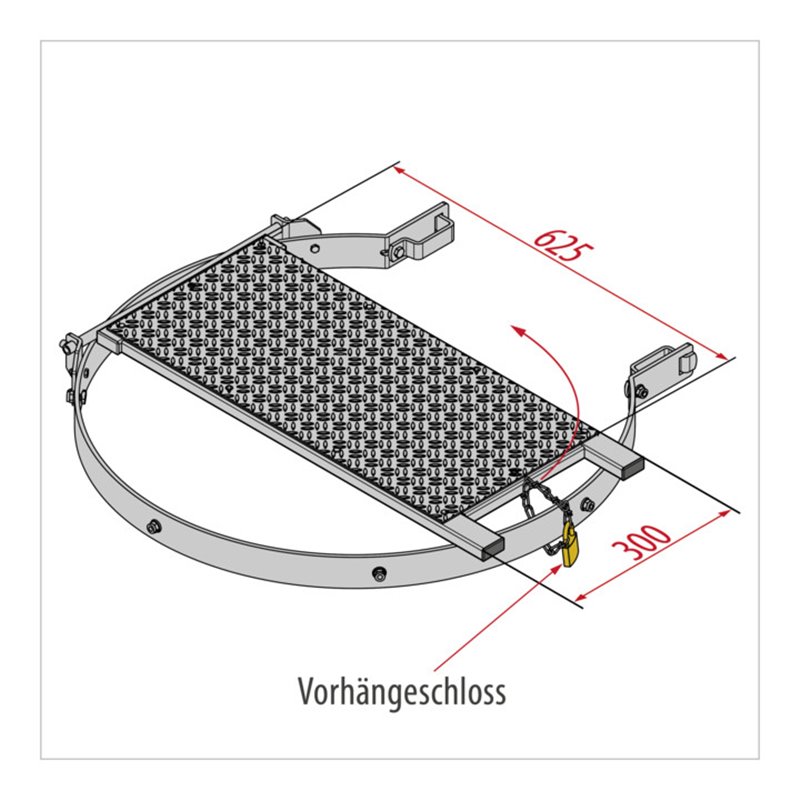 625

300

Vorhängeschloss