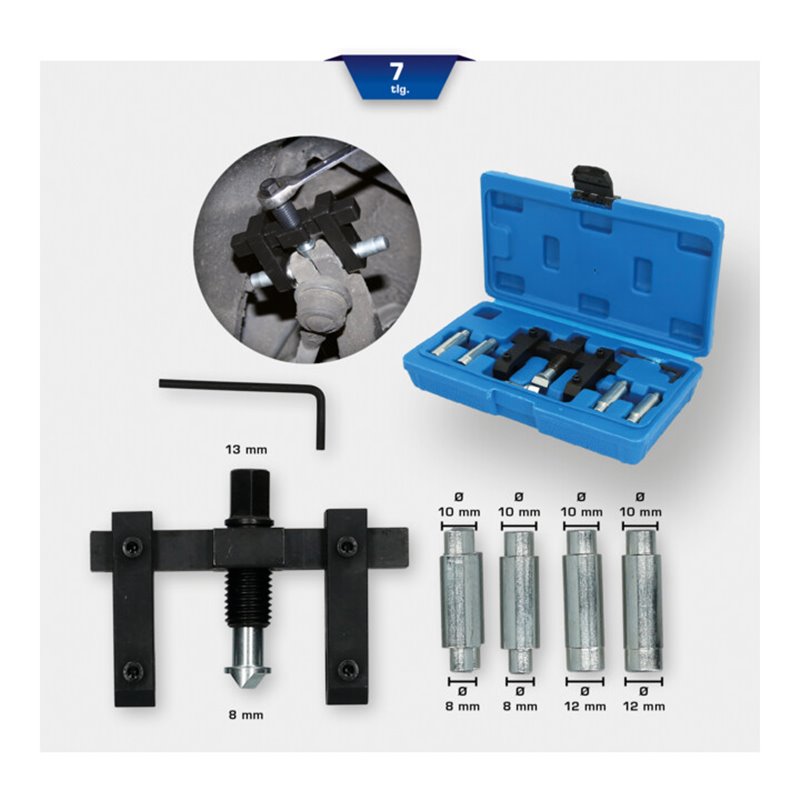 7
tlg.

13 mm

8 mm

Ø
10 mm

Ø
10 mm

Ø
10 mm

Ø
10 mm

Ø
8 mm

Ø
8 mm

Ø
12 mm

Ø
12 mm